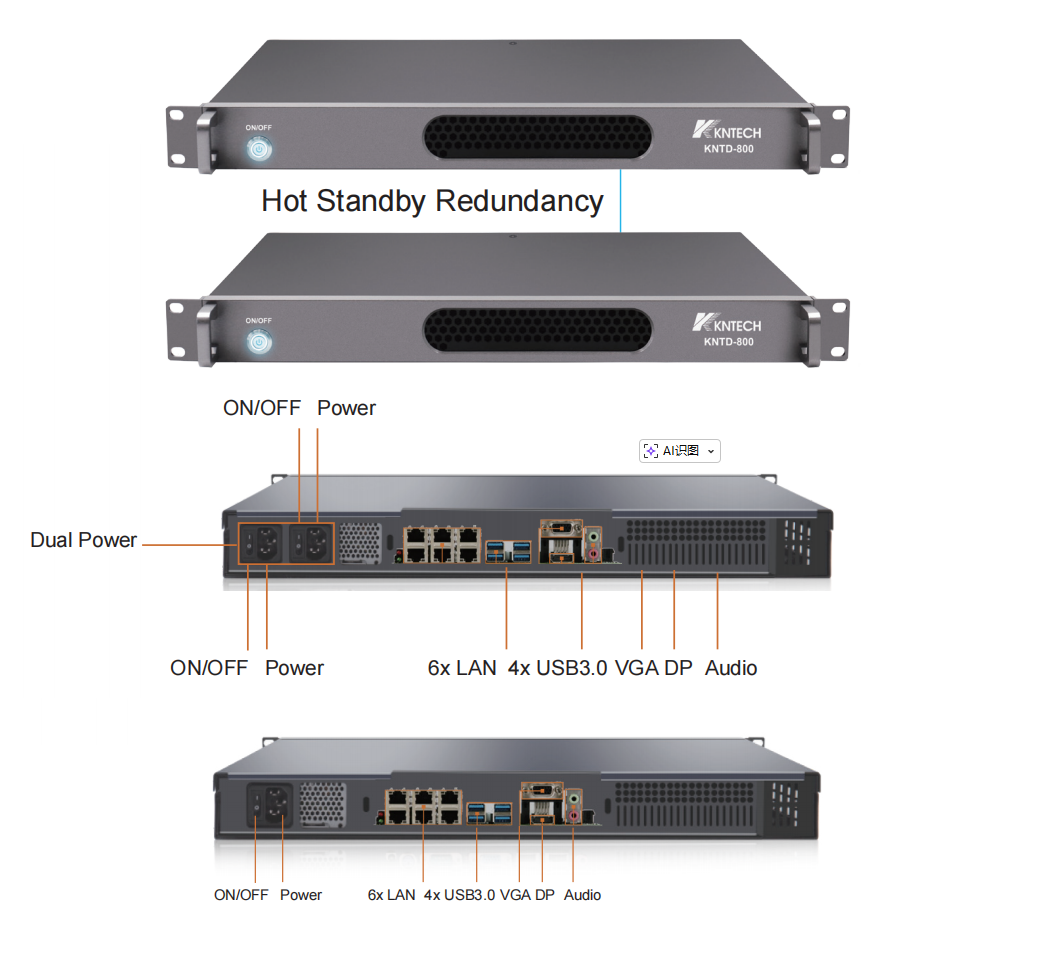 ON/OFF

KNTECH
KNTD-800

Hot Standby Redundancy

ON/OFF

KNTECH
KNTD-800

ON/OFF Power

AI识图

Dual Power

ON/OFF Power

6x LAN 4x USB3.0 VGA DP Audio

ON/OFF Power

6x LAN 4x USB3.0 VGA DP Audio